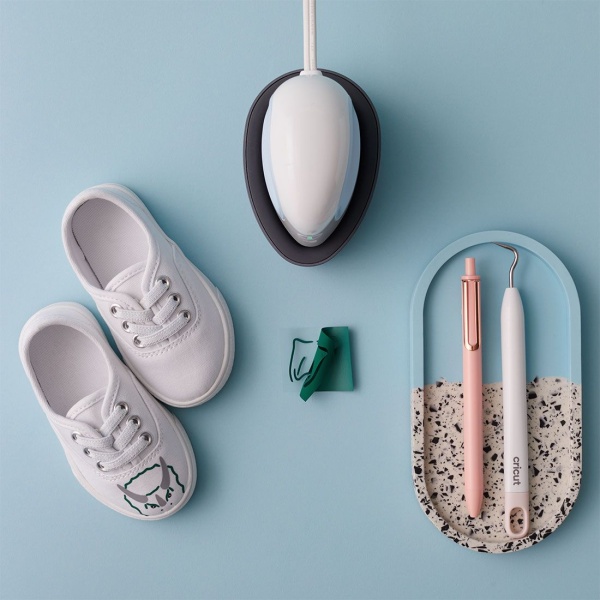 cricut