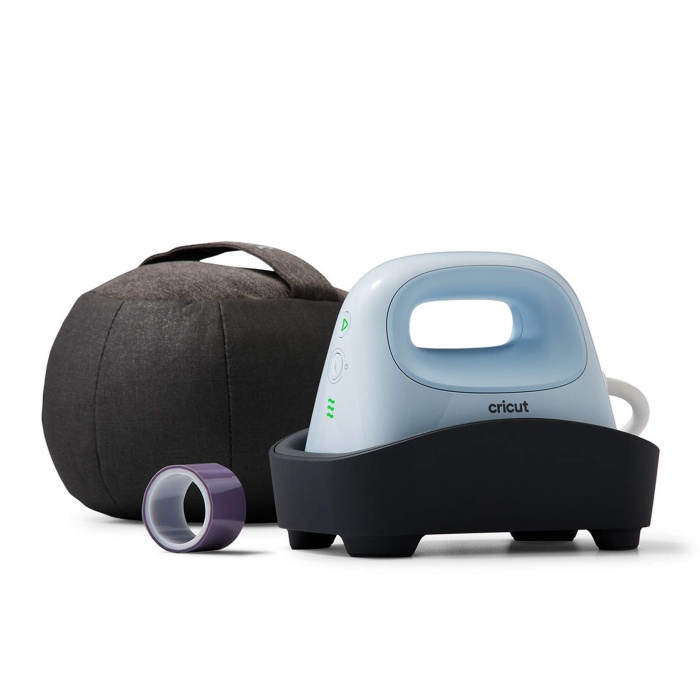 cricut